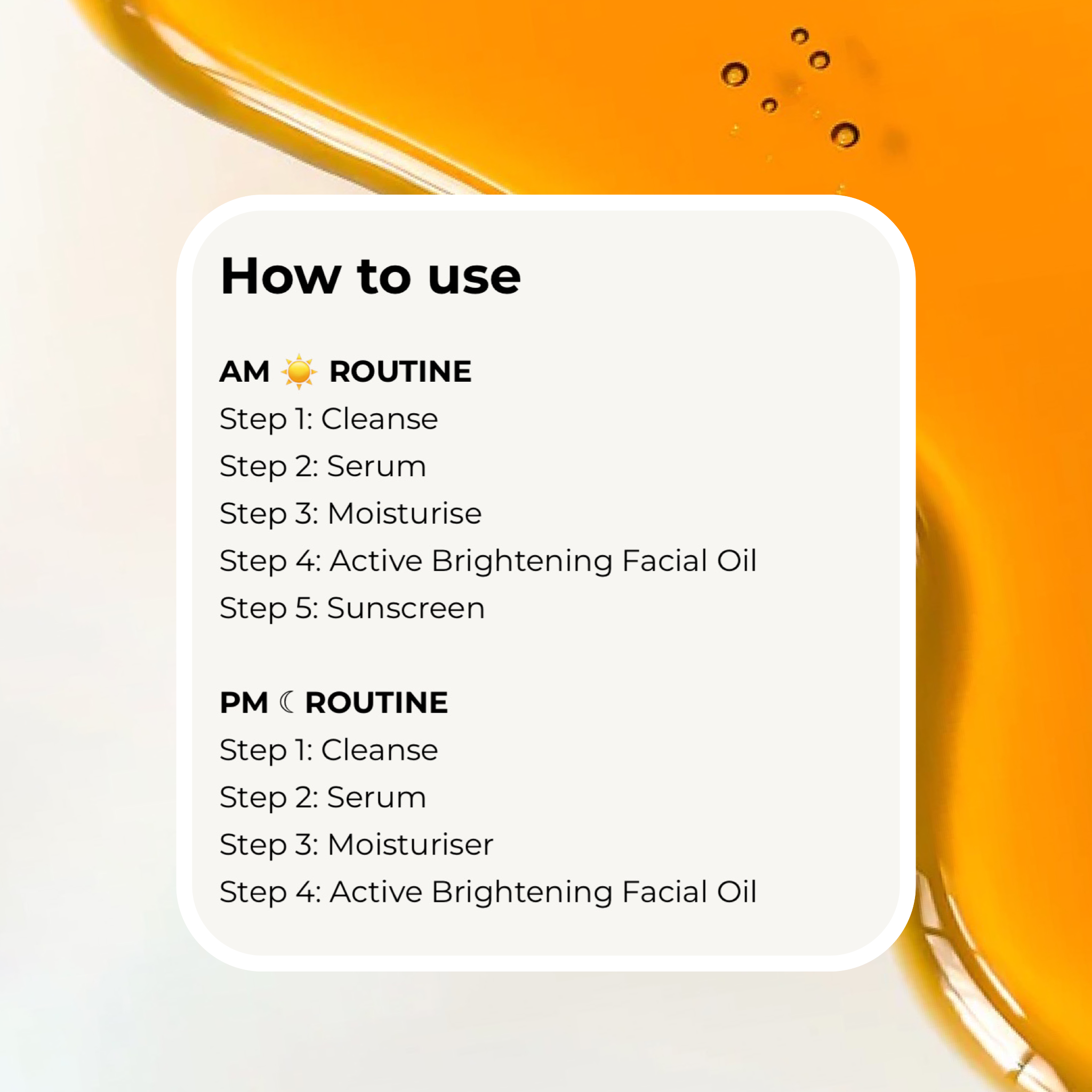 How to use

AM ☀️ ROUTINE
Step 1: Cleanse
Step 2: Serum
Step 3: Moisturise
Step 4: Active Brightening Facial Oil
Step 5: Sunscreen

PM ☾ ROUTINE
Step 1: Cleanse
Step 2: Serum
Step 3: Moisturiser
Step 4: Active Brightening Facial Oil